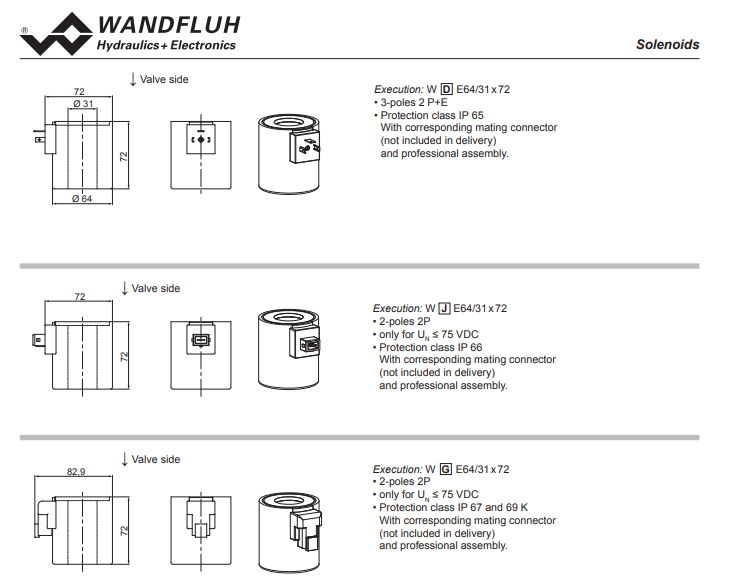 ® WANDFLUH
Hydraulics + Electronics

Solenoids

↓ Valve side

72
Ø 31
72
Ø 64

Execution: W D E64/31 x 72
• 3-poles 2 P+E
• Protection class IP 65
With corresponding mating connector (not included in delivery) and professional assembly.

↓ Valve side

72
72

Execution: W J E64/31 x 72
• 2-poles 2P
• only for $U_N \leq 75$ VDC
• Protection class IP 66
With corresponding mating connector (not included in delivery) and professional assembly.

↓ Valve side

82,9
72

Execution: W G E64/31 x 72
• 2-poles 2P
• only for $U_N \leq 75$ VDC
• Protection class IP 67 and 69 K
With corresponding mating connector (not included in delivery) and professional assembly.